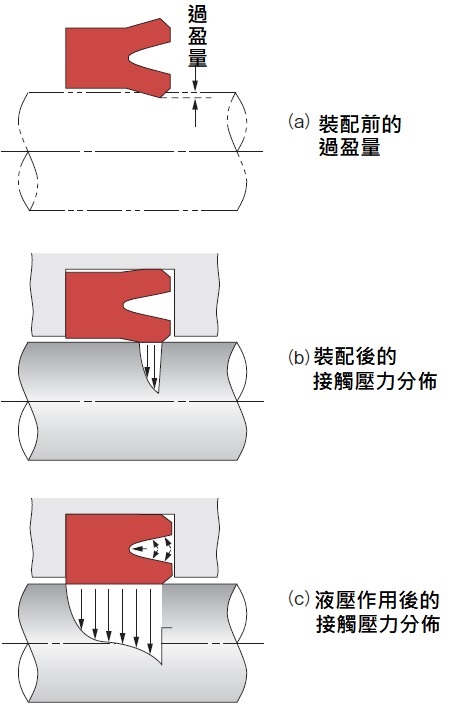 過盈量

(a) 裝配前的過盈量

(b) 裝配後的接觸壓力分佈

(c) 液壓作用後的接觸壓力分佈