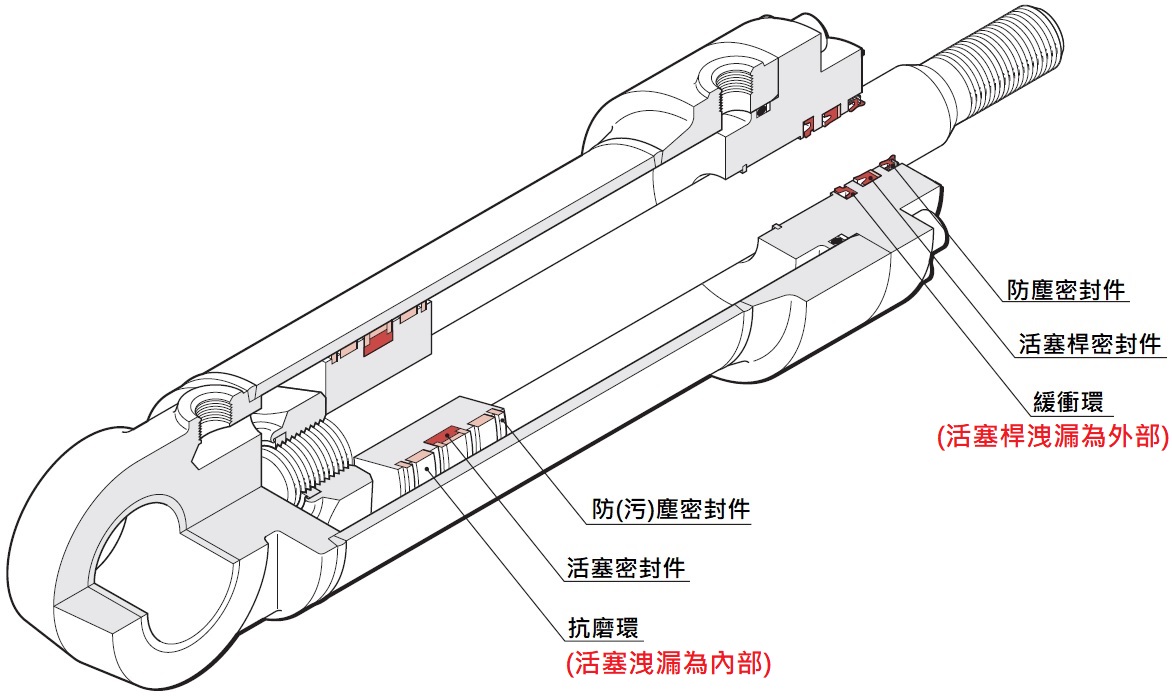 防塵密封件

活塞桿密封件

緩衝環
(活塞桿洩漏為外部)

防(污)塵密封件

活塞密封件

抗磨環
(活塞洩漏為內部)